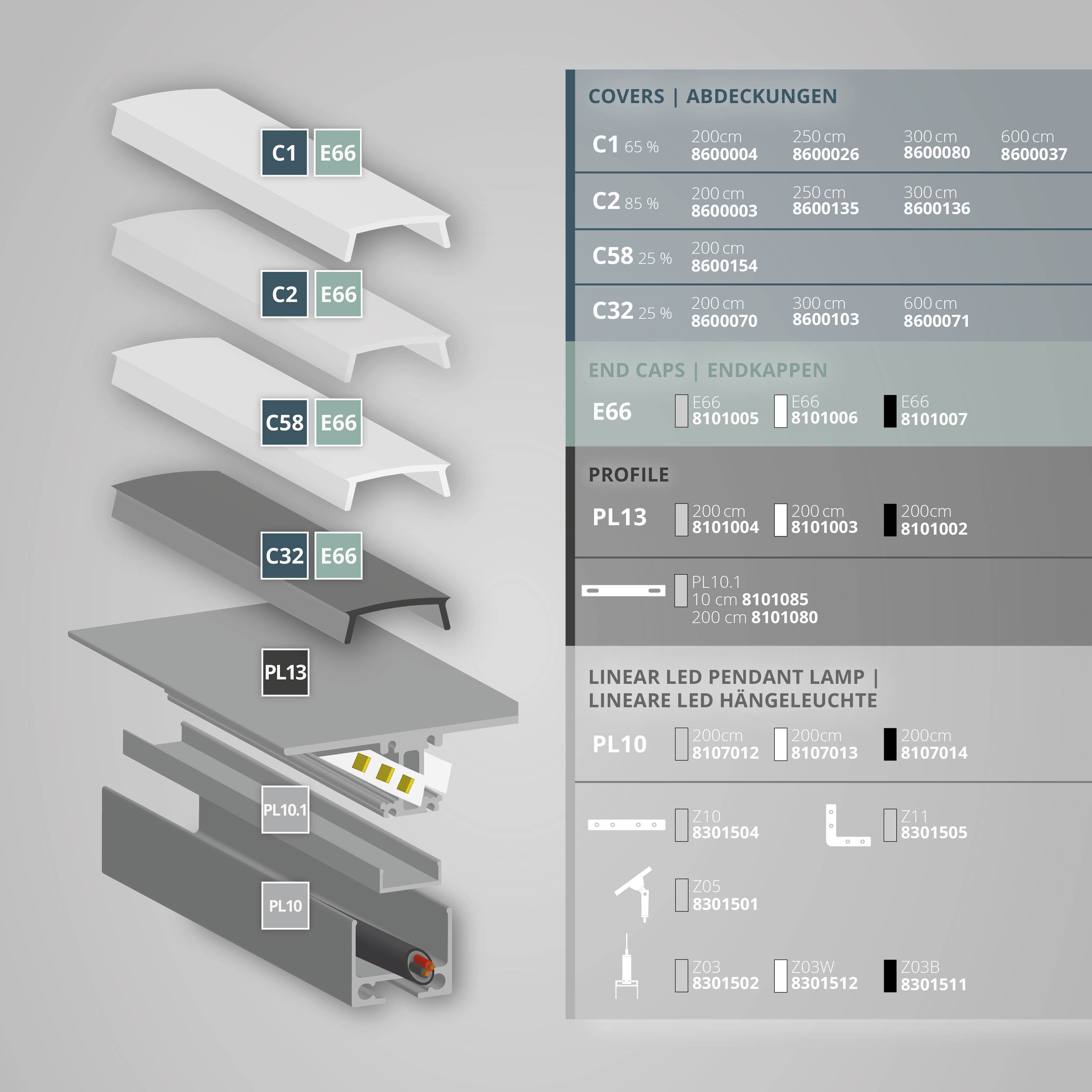 C1 E66

C2 E66

C58 E66

C32 E66

PL13

PL10.1

PL10

COVERS | ABDECKUNGEN

C1 65 % 200cm 8600004 250 cm 8600026 300 cm 8600080 600 cm 8600037

C2 85 % 200 cm 8600003 250 cm 8600135 300 cm 8600136

C58 25 % 200 cm 8600154

C32 25 % 200 cm 8600070 300 cm 8600103 600 cm 8600071

END CAPS | ENDKAPPEN

E66 E66 8101005 E66 8101006 E66 8101007

PROFILE

PL13 200 cm 8101004 200 cm 8101003 200cm 8101002

PL10.1
10 cm 8101085
200 cm 8101080

LINEAR LED PENDANT LAMP |
LINEARE LED HÄNGELEUCHTE

PL10 200cm 8107012 200cm 8107013 200cm 8107014

Z10 8301504

Z11 8301505

Z05 8301501

Z03 8301502 Z03W 8301512 Z03B 8301511